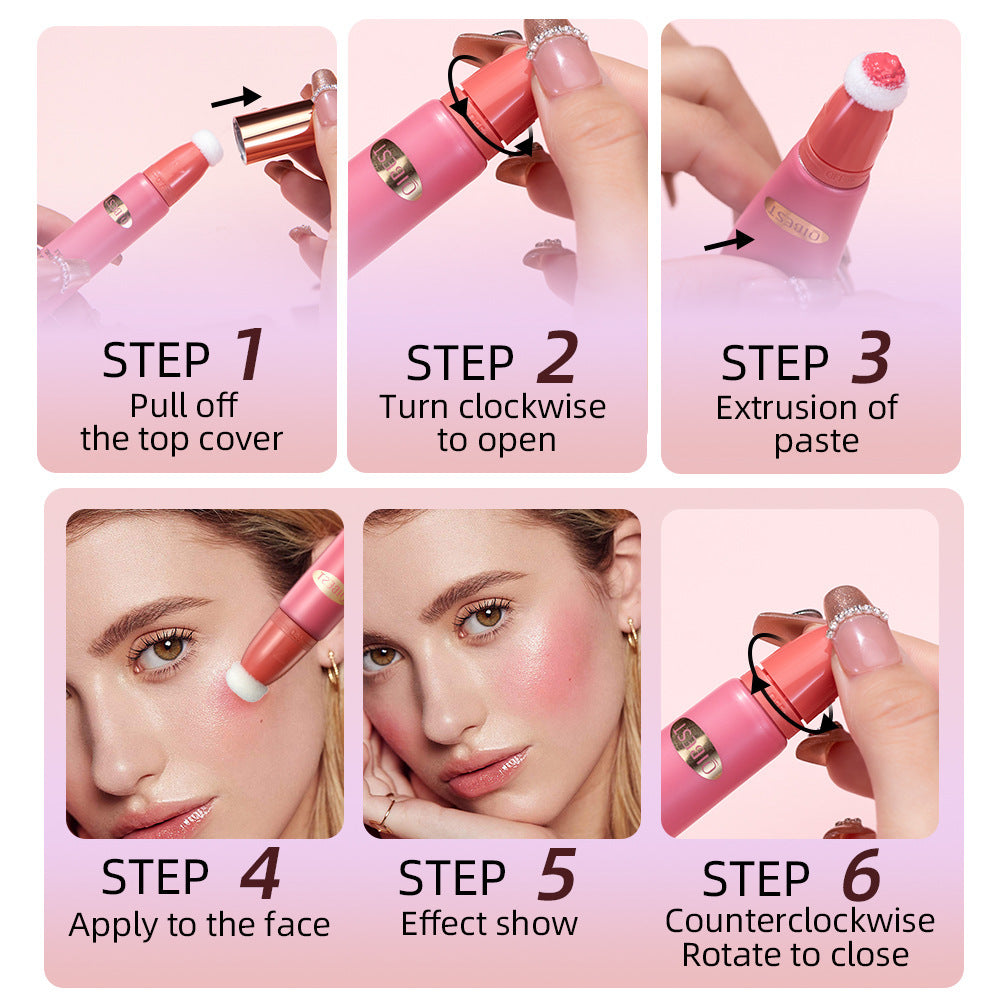 STEP 1
Pull off
the top cover

STEP 2
Turn clockwise
to open

STEP 3
Extrusion of
paste

STEP 4
Apply to the face

STEP 5
Effect show

STEP 6
Counterclockwise
Rotate to close